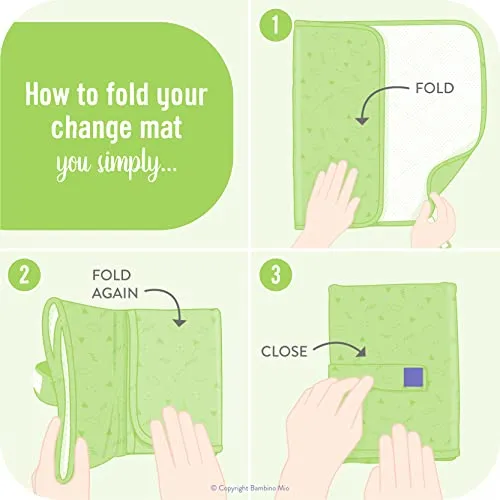 How to fold your change mat
you simply...

1

FOLD

2

FOLD AGAIN

3

CLOSE

© Copyright Bambino Mio