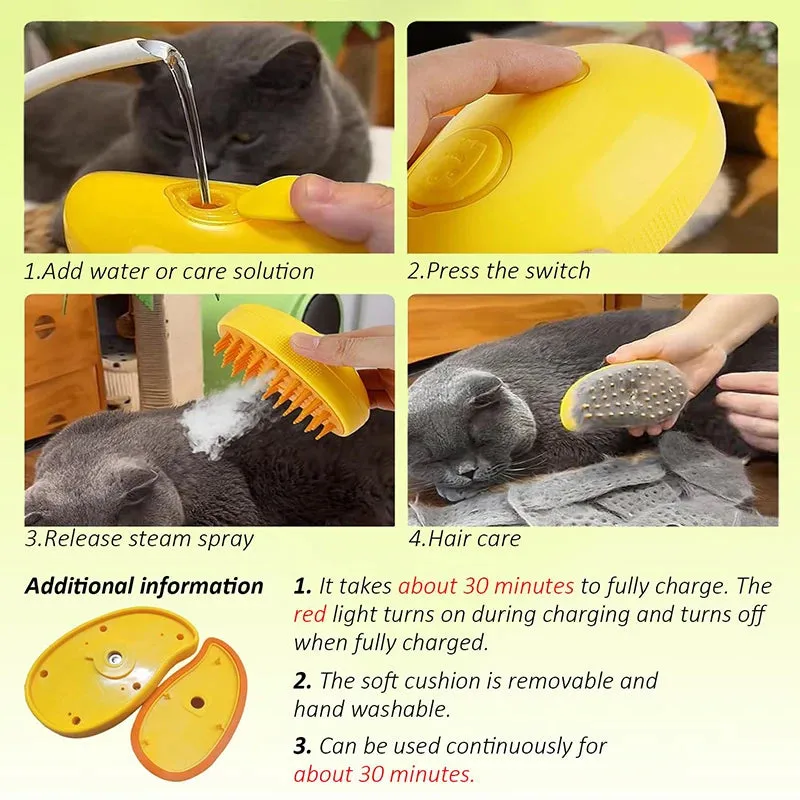 1.Add water or care solution

2.Press the switch

3.Release steam spray

4.Hair care

Additional information

1. It takes about 30 minutes to fully charge. The red light turns on during charging and turns off when fully charged.

2. The soft cushion is removable and hand washable.

3. Can be used continuously for about 30 minutes.